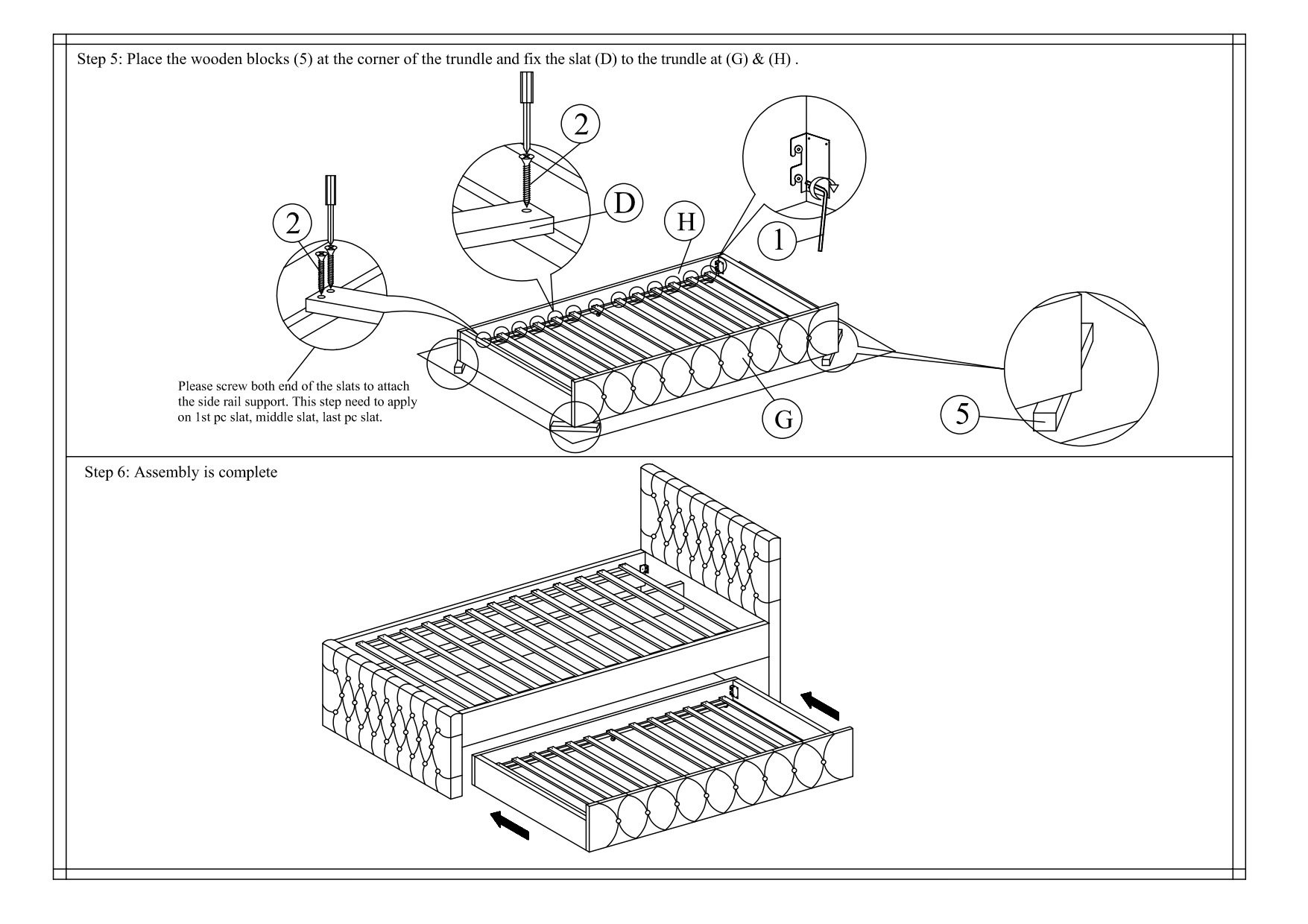 Step 5: Place the wooden blocks (5) at the corner of the trundle and fix the slat (D) to the trundle at (G) & (H) .

2

2

D

H

1

Please screw both end of the slats to attach the side rail support. This step need to apply on 1st pc slat, middle slat, last pc slat.

G

5

Step 6: Assembly is complete